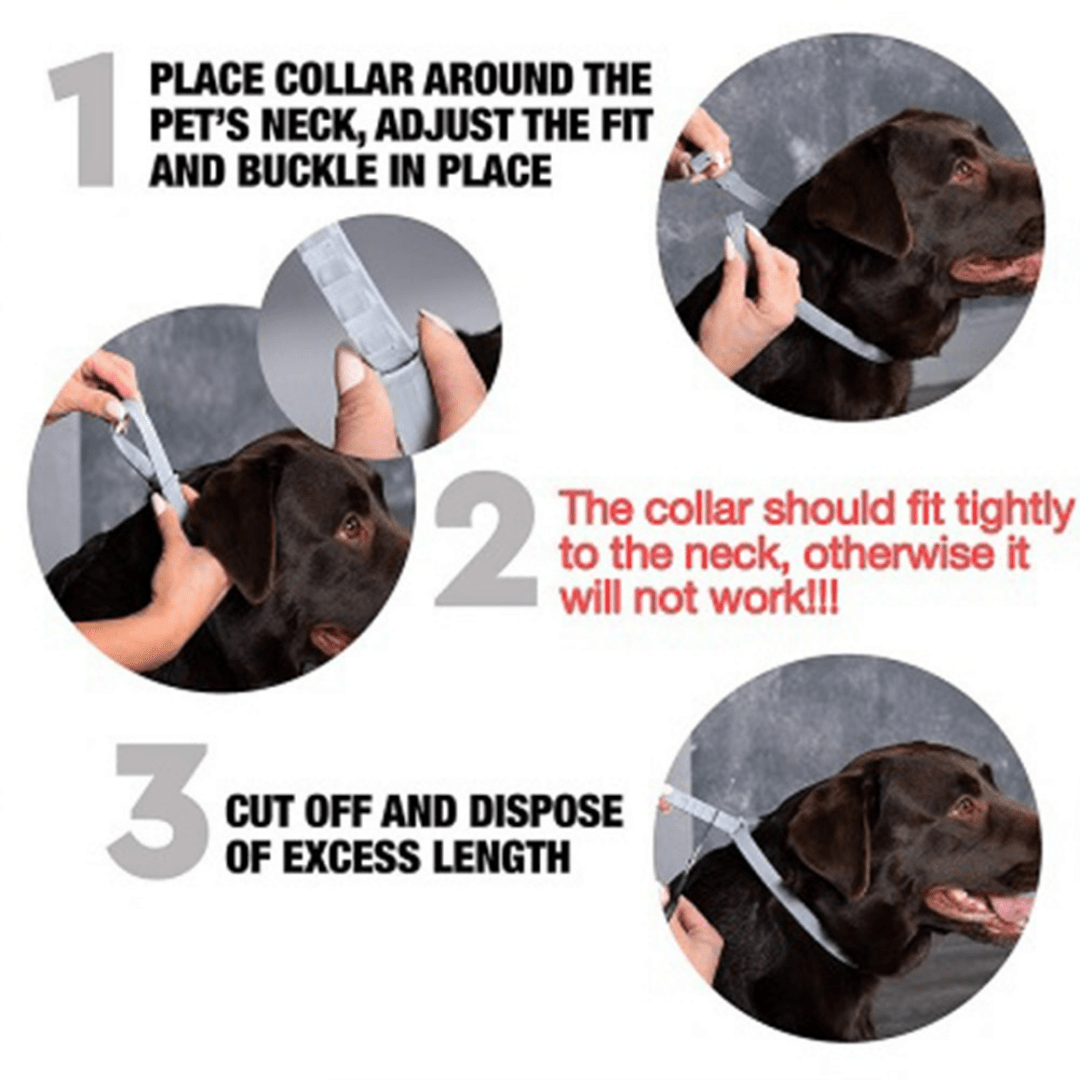 1 PLACE COLLAR AROUND THE PET'S NECK, ADJUST THE FIT AND BUCKLE IN PLACE

2 The collar should fit tightly to the neck, otherwise it will not work!!!

3 CUT OFF AND DISPOSE OF EXCESS LENGTH